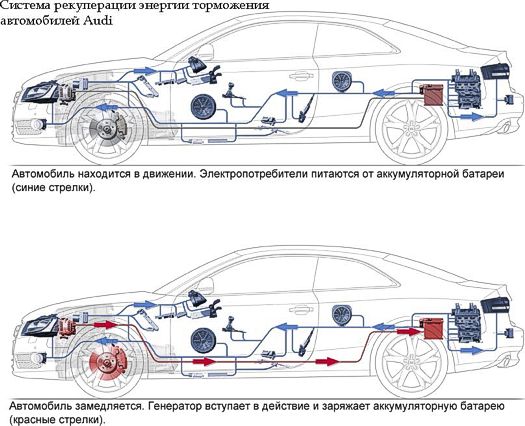 Система рекуперации энергии торможения автомобилей Audi

Автомобиль находится в движении. Электропотребители питаются от аккумуляторной батареи (синие стрелки).

Автомобиль замедляется. Генератор вступает в действие и заряжает аккумуляторную батарею (красные стрелки).