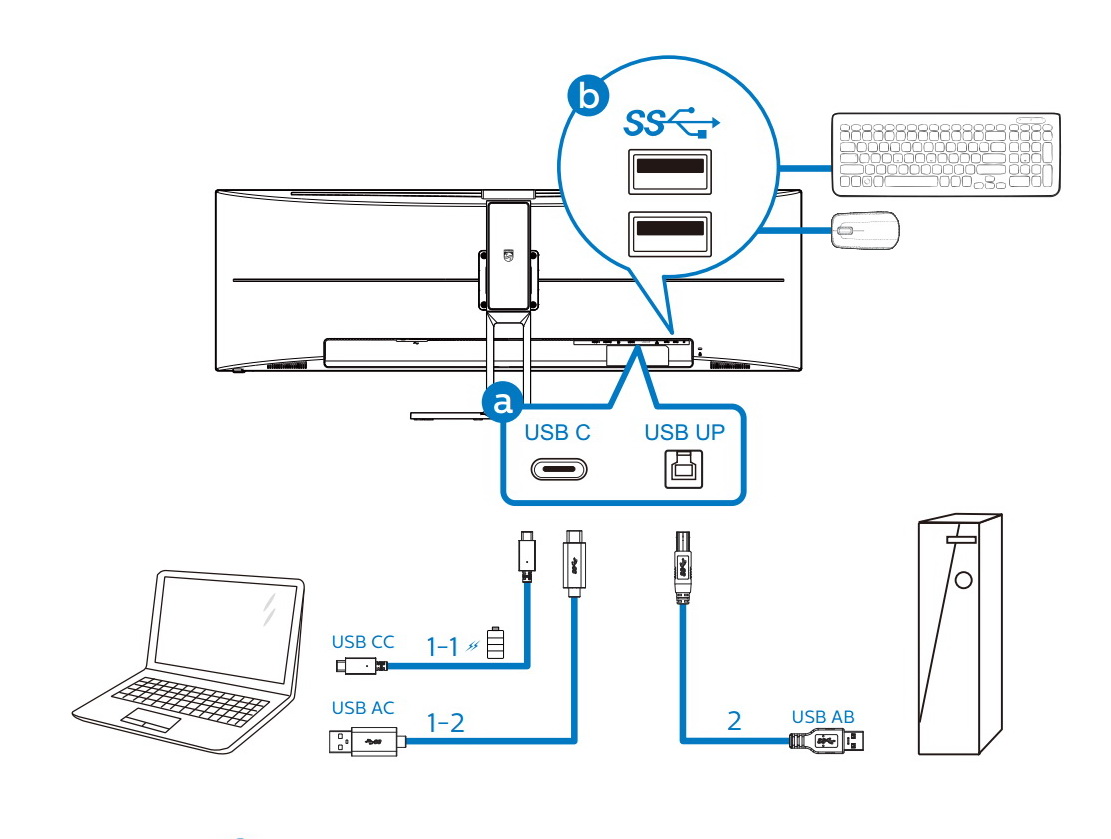 b

SS

a

USB C

USB UP

USB CC

1-1

USB AC

1-2

2

USB AB