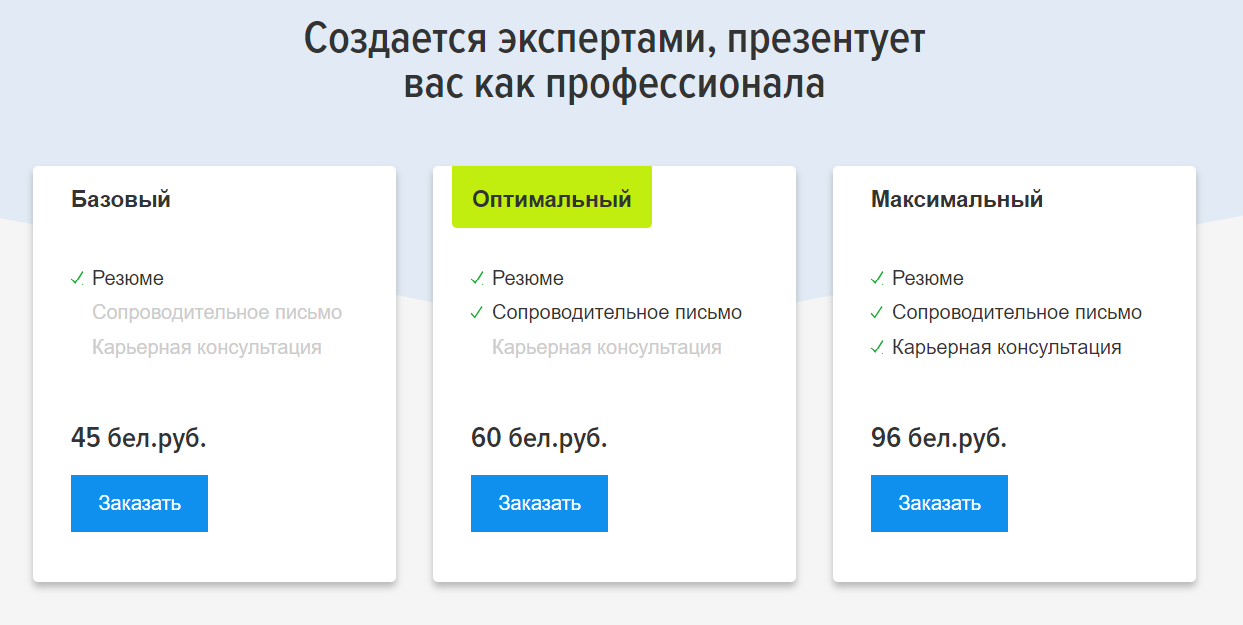 Создается экспертами, презентует вас как профессионала

Базовый

✓ Резюме
Сопроводительное письмо
Карьерная консультация

45 бел.руб.

Заказать

Оптимальный

✓ Резюме
✓ Сопроводительное письмо
Карьерная консультация

60 бел.руб.

Заказать

Максимальный

✓ Резюме
✓ Сопроводительное письмо
✓ Карьерная консультация

96 бел.руб.

Заказать