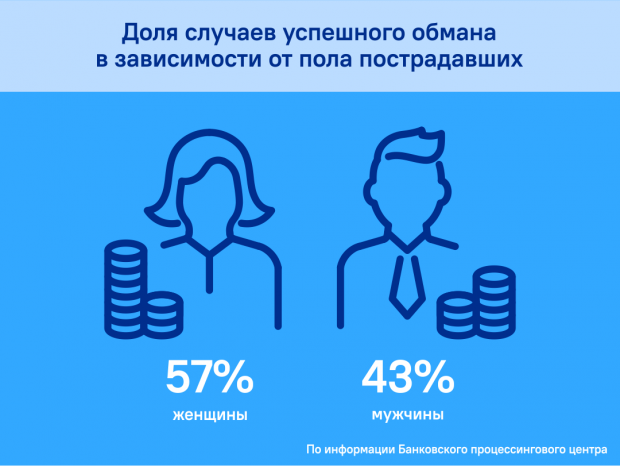 Доля случаев успешного обмана в зависимости от пола пострадавших

57%
женщины

43%
мужчины

По информации Банковского процессингового центра